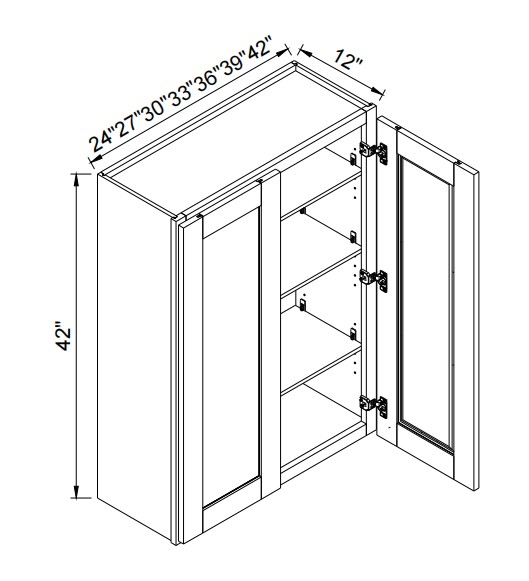 24"27"30"33"36"39"42"

12"

42"